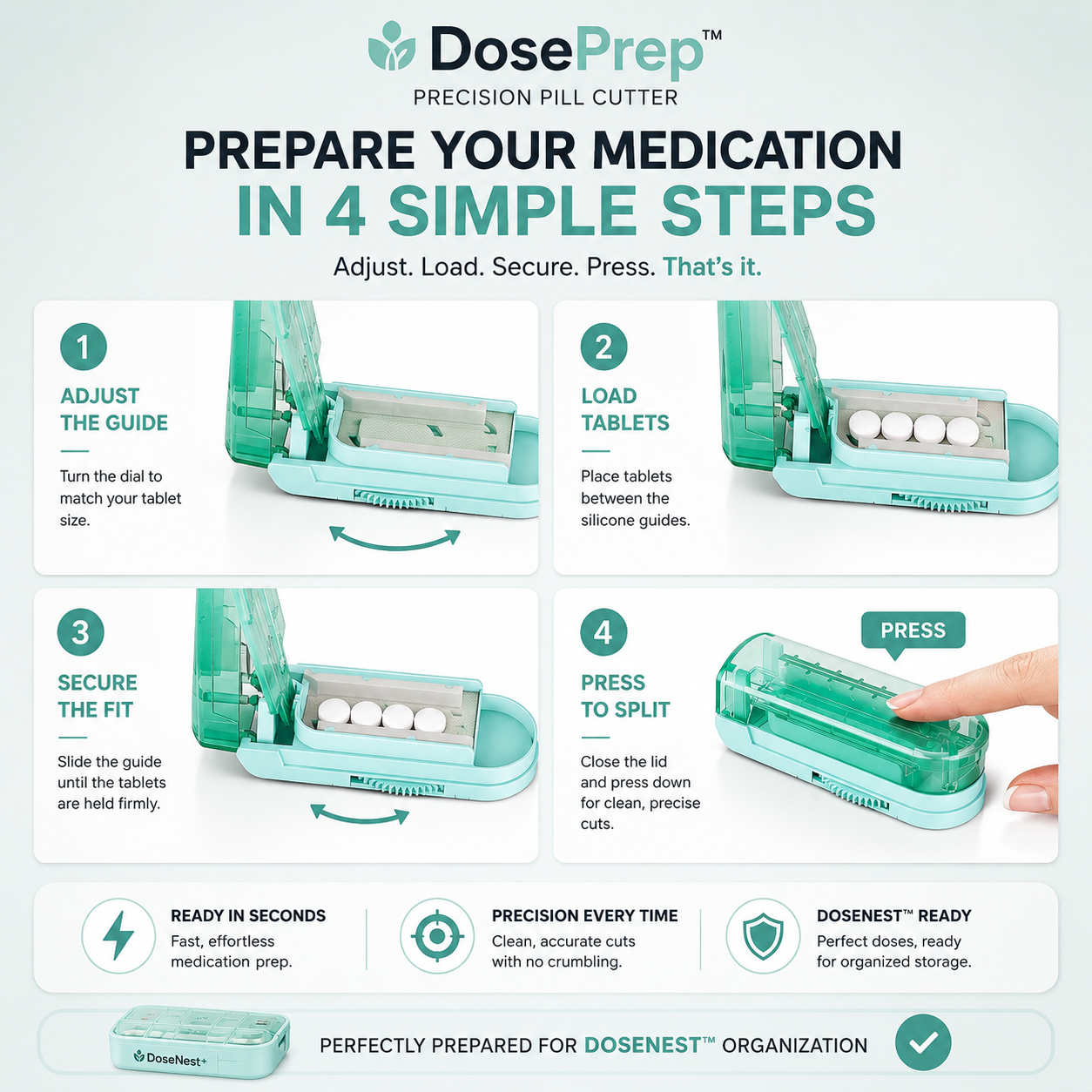 DosePrep™
PRECISION PILL CUTTER

PREPARE YOUR MEDICATION
IN 4 SIMPLE STEPS

Adjust. Load. Secure. Press. That's it.

1
ADJUST THE GUIDE
Turn the dial to match your tablet size.

2
LOAD TABLETS
Place tablets between the silicone guides.

3
SECURE THE FIT
Slide the guide until the tablets are held firmly.

4
PRESS TO SPLIT
Close the lid and press down for clean, precise cuts.

PRESS

READY IN SECONDS
Fast, effortless medication prep.

PRECISION EVERY TIME
Clean, accurate cuts with no crumbling.

DOSENEST™ READY
Perfect doses, ready for organized storage.

DoseNest+

PERFECTLY PREPARED FOR DOSENEST™ ORGANIZATION